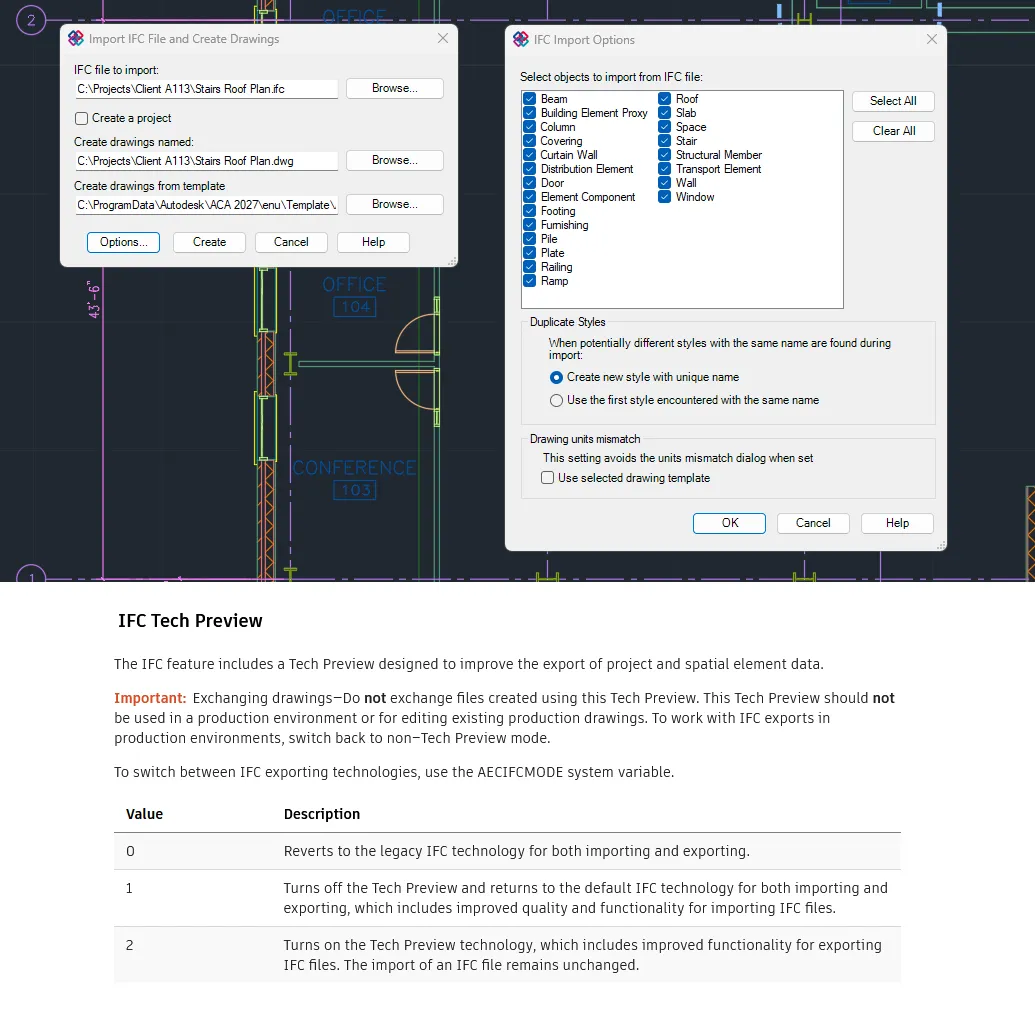 2

OFFICE

Import IFC File and Create Drawings

IFC file to import:
C:\Projects\Client A113\Stairs Roof Plan.ifc
Browse...

Create a project

Create drawings named:
C:\Projects\Client A113\Stairs Roof Plan.dwg
Browse...

Create drawings from template
C:\ProgramData\Autodesk\ACA 2027\enu\Template\
Browse...

Options...
Create
Cancel
Help

43'-6"

OFFICE
104

CONFERENCE
103

1

IFC Import Options

Select objects to import from IFC file:

Beam
Building Element Proxy
Column
Covering
Curtain Wall
Distribution Element
Door
Element Component
Footing
Furnishing
Pile
Plate
Railing
Ramp
Roof
Slab
Space
Stair
Structural Member
Transport Element
Wall
Window

Select All
Clear All

Duplicate Styles
When potentially different styles with the same name are found during import:
Create new style with unique name
Use the first style encountered with the same name

Drawing units mismatch
This setting avoids the units mismatch dialog when set
Use selected drawing template

OK
Cancel
Help

IFC Tech Preview

The IFC feature includes a Tech Preview designed to improve the export of project and spatial element data.

Important: Exchanging drawings—Do not exchange files created using this Tech Preview. This Tech Preview should not be used in a production environment or for editing existing production drawings. To work with IFC exports in production environments, switch back to non–Tech Preview mode.

To switch between IFC exporting technologies, use the AECIFCMODE system variable.

| Value | Description |
|---|---|
| 0 | Reverts to the legacy IFC technology for both importing and exporting. |
| 1 | Turns off the Tech Preview and returns to the default IFC technology for both importing and exporting, which includes improved quality and functionality for importing IFC files. |
| 2 | Turns on the Tech Preview technology, which includes improved functionality for exporting IFC files. The import of an IFC file remains unchanged. |