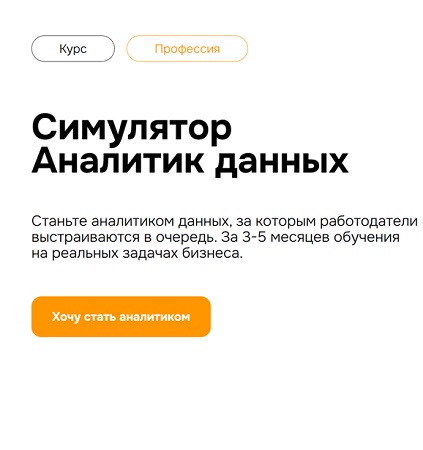 Курс

Профессия

Симулятор Аналитик данных

Станьте аналитиком данных, за которым работодатели выстраиваются в очередь. За 3-5 месяцев обучения на реальных задачах бизнеса.

Хочу стать аналитиком